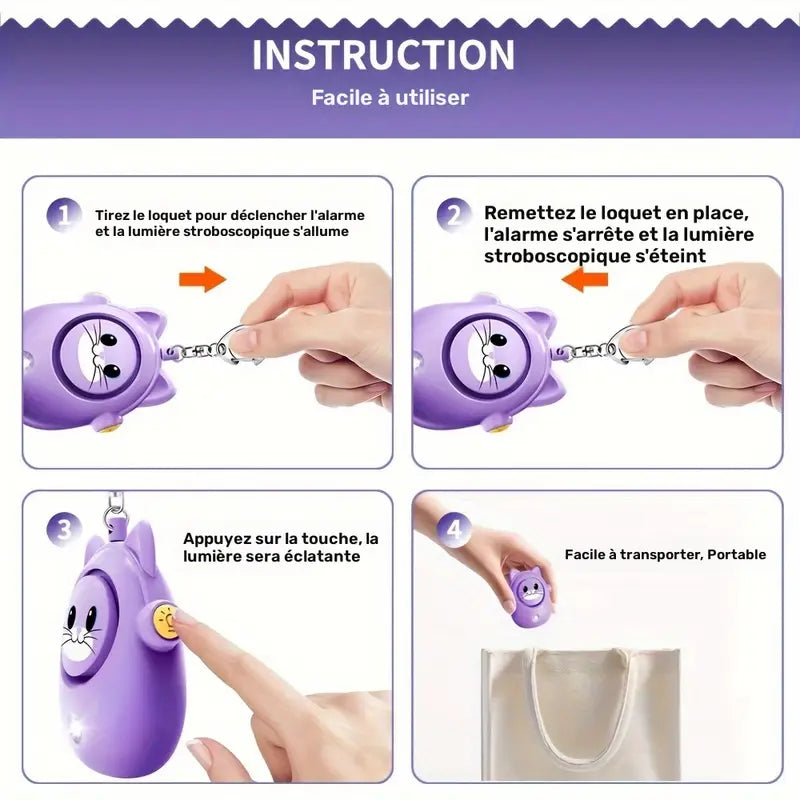 INSTRUCTION
Facile à utiliser

1 Tirez le loquet pour déclencher l'alarme et la lumière stroboscopique s'allume

2 Remettez le loquet en place, l'alarme s'arrête et la lumière stroboscopique s'éteint

3 Appuyez sur la touche, la lumière sera éclatante

4 Facile à transporter, Portable